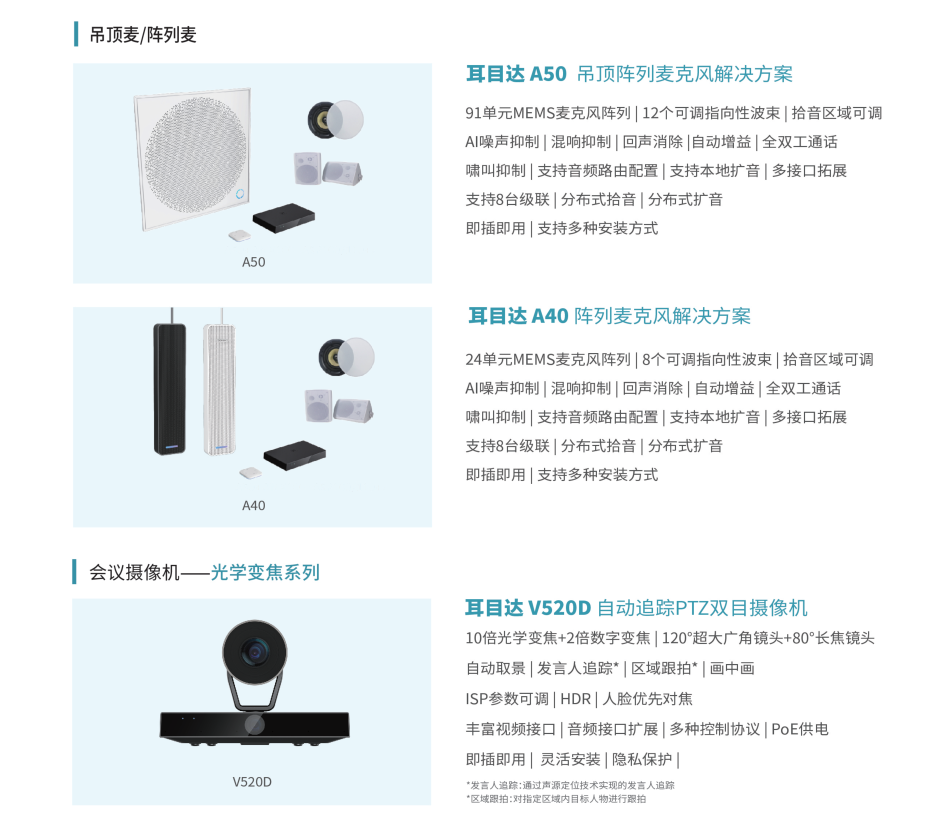 吊顶麦/阵列麦

A50

耳目达 A50 吊顶阵列麦克风解决方案

91单元MEMS麦克风阵列 | 12个可调指向性波束 | 拾音区域可调

AI噪声抑制 | 混响抑制 | 回声消除 |自动增益 | 全双工通话

啸叫抑制 | 支持音频路由配置 | 支持本地扩音 | 多接口拓展

支持8台级联 | 分布式拾音 | 分布式扩音

即插即用 | 支持多种安装方式

A40

耳目达 A40 阵列麦克风解决方案

24单元MEMS麦克风阵列 | 8个可调指向性波束 | 拾音区域可调

AI噪声抑制 | 混响抑制 | 回声消除 | 自动增益 | 全双工通话

啸叫抑制 | 支持音频路由配置 | 支持本地扩音 | 多接口拓展

支持8台级联 | 分布式拾音 | 分布式扩音

即插即用 | 支持多种安装方式

会议摄像机——光学变焦系列

V520D

耳目达 V520D 自动追踪PTZ双目摄像机

10倍光学变焦+2倍数字变焦 | 120°超大广角镜头+80°长焦镜头

自动取景 | 发言人追踪* | 区域跟拍* | 画中画

ISP参数可调 | HDR | 人脸优先对焦

丰富视频接口 | 音频接口扩展 | 多种控制协议 | PoE供电

即插即用 | 灵活安装 | 隐私保护 |

*发言人追踪：通过声源定位技术实现的发言人追踪
*区域跟拍：对指定区域内目标人物进行跟拍